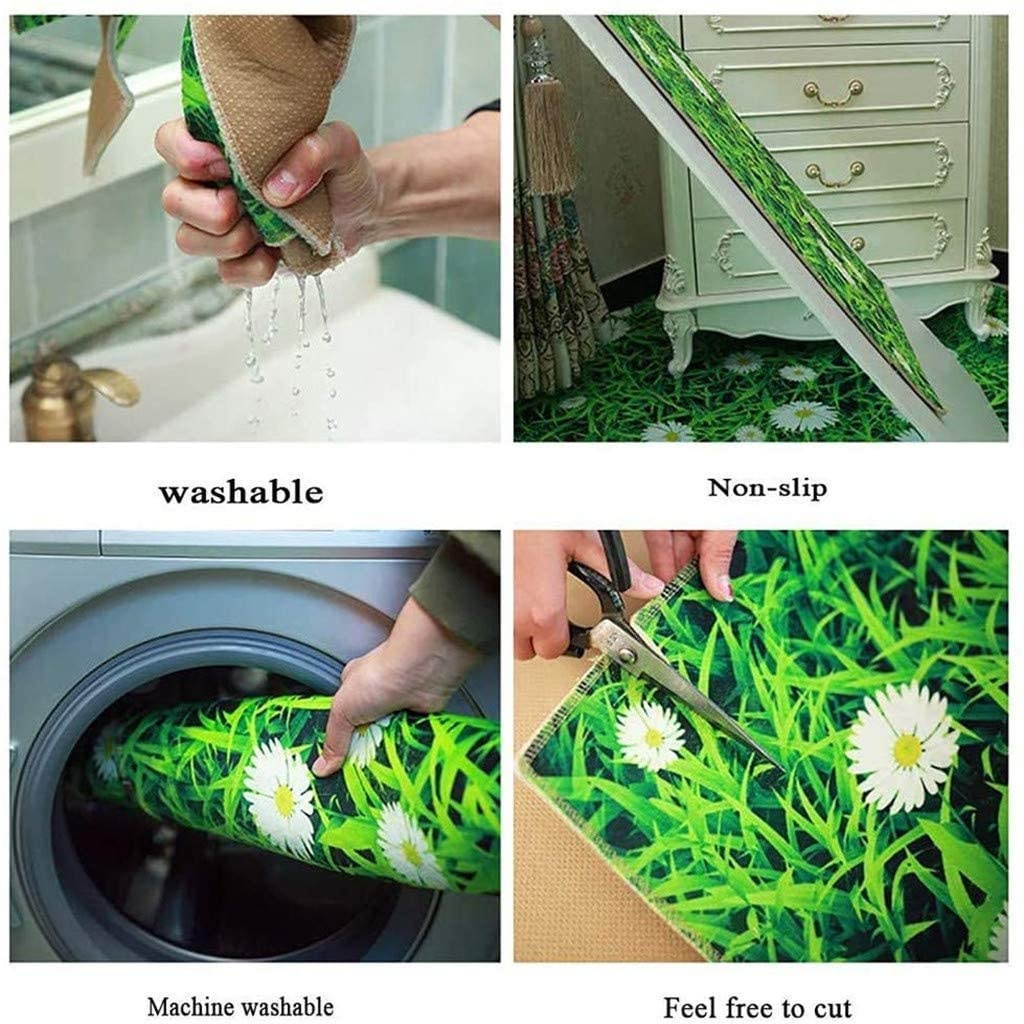 washable

Non-slip

Machine washable

Feel free to cut