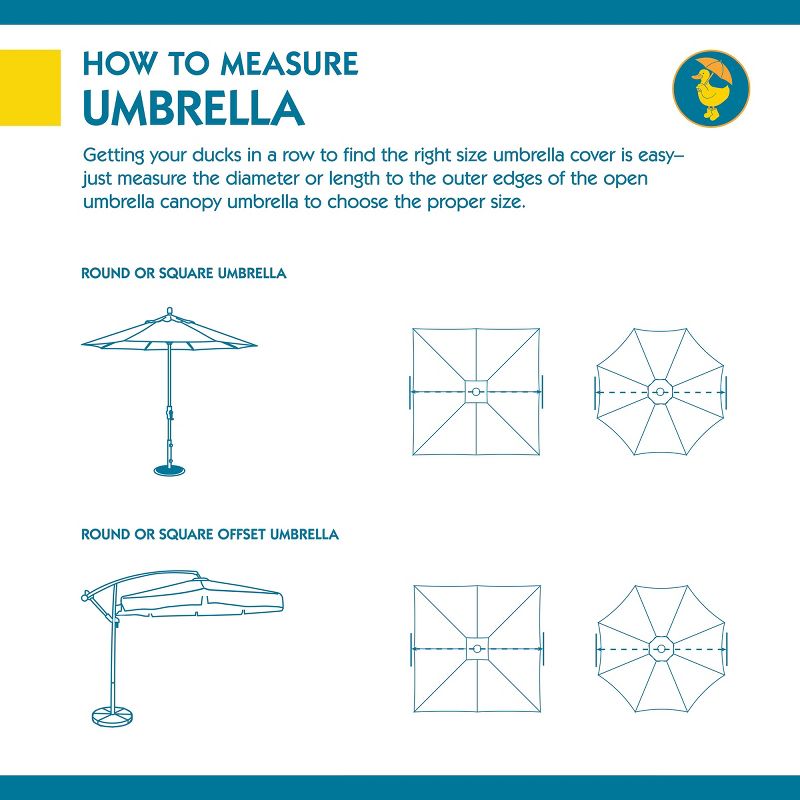 HOW TO MEASURE
UMBRELLA

Getting your ducks in a row to find the right size umbrella cover is easy– just measure the diameter or length to the outer edges of the open umbrella canopy umbrella to choose the proper size.

ROUND OR SQUARE UMBRELLA

ROUND OR SQUARE OFFSET UMBRELLA