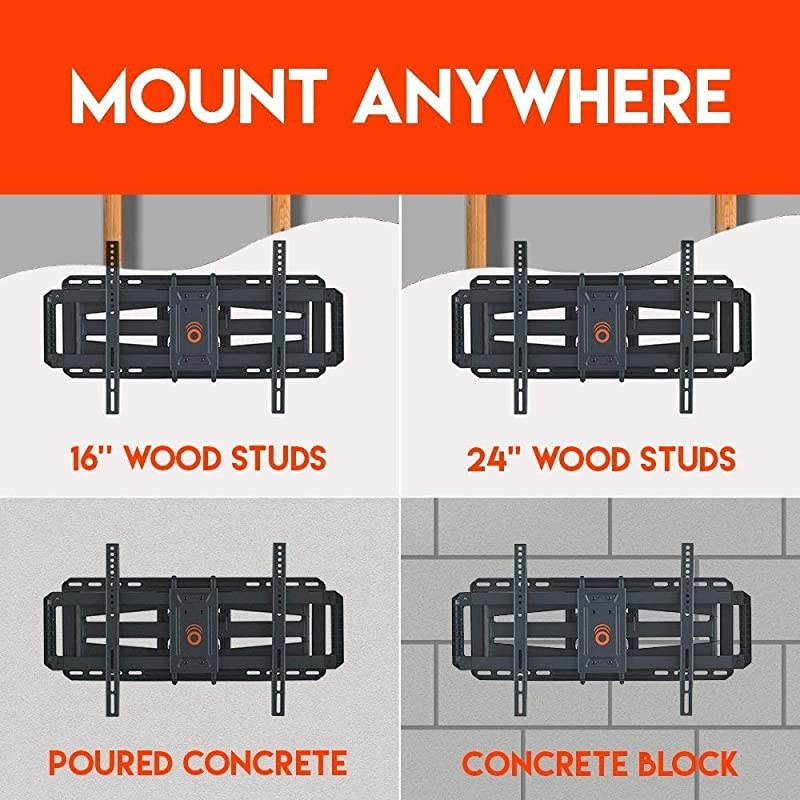 MOUNT ANYWHERE

16" WOOD STUDS

24" WOOD STUDS

POURED CONCRETE

CONCRETE BLOCK