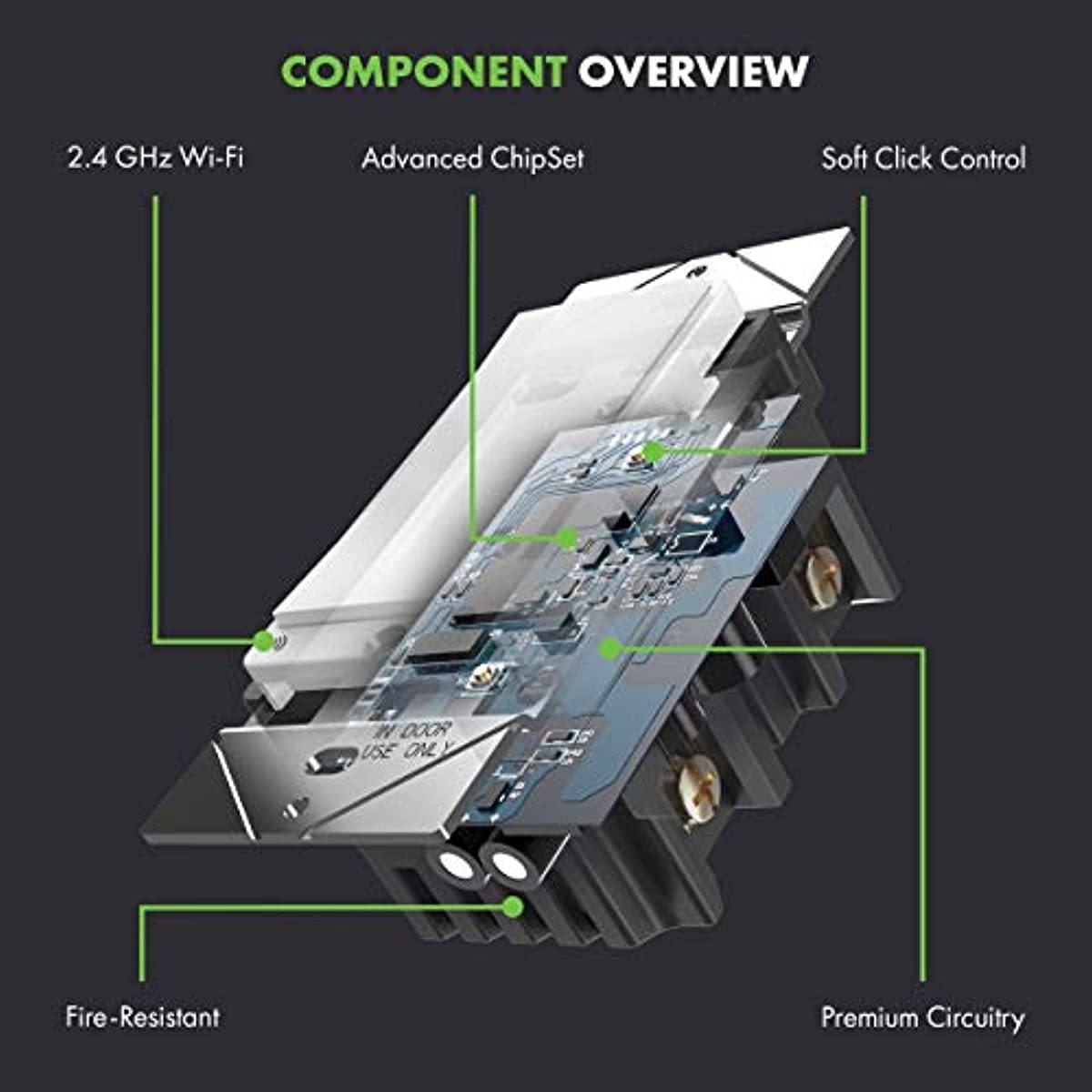 COMPONENT OVERVIEW

2.4 GHz Wi-Fi

Advanced ChipSet

Soft Click Control

IN DOOR USE ONLY

Fire-Resistant

Premium Circuitry