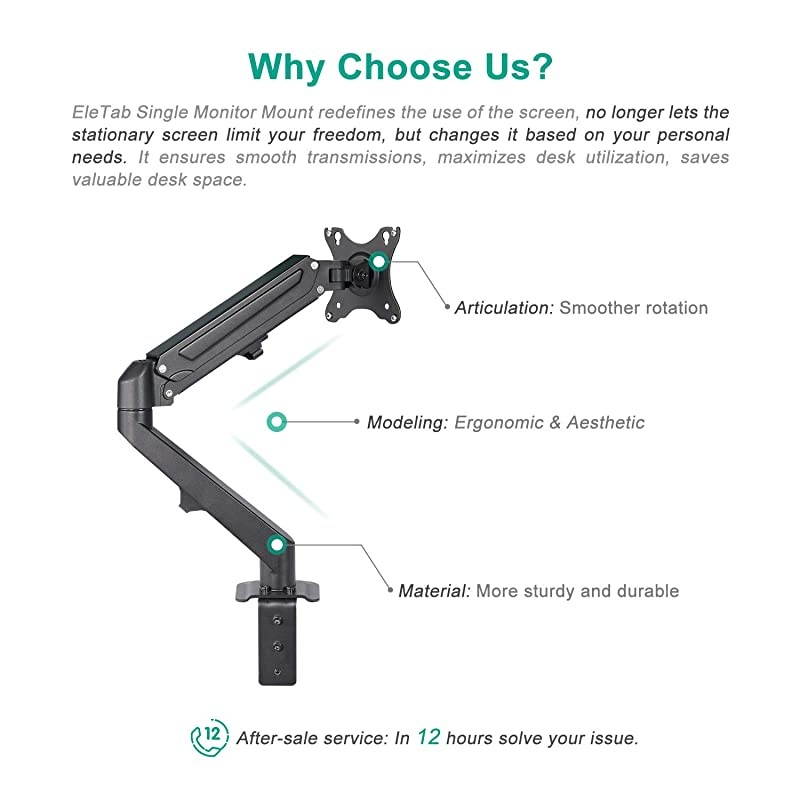 Why Choose Us?

EleTab Single Monitor Mount redefines the use of the screen, no longer lets the stationary screen limit your freedom, but changes it based on your personal needs. It ensures smooth transmissions, maximizes desk utilization, saves valuable desk space.

Articulation: Smoother rotation

Modeling: Ergonomic & Aesthetic

Material: More sturdy and durable

12 After-sale service: In 12 hours solve your issue.