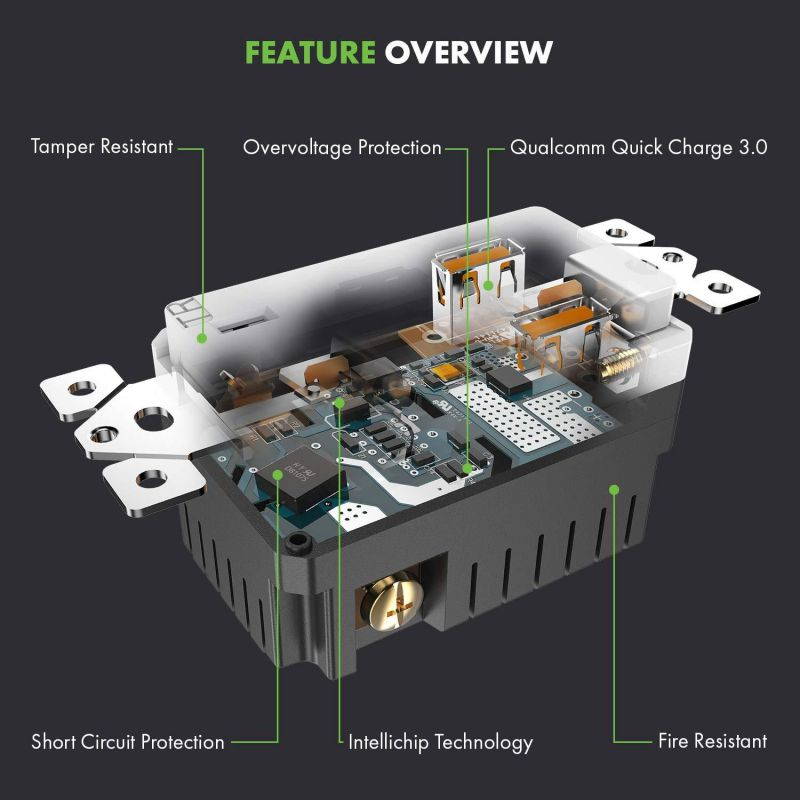 FEATURE OVERVIEW

Tamper Resistant

Overvoltage Protection

Qualcomm Quick Charge 3.0

TR

Short Circuit Protection

Intellichip Technology

Fire Resistant