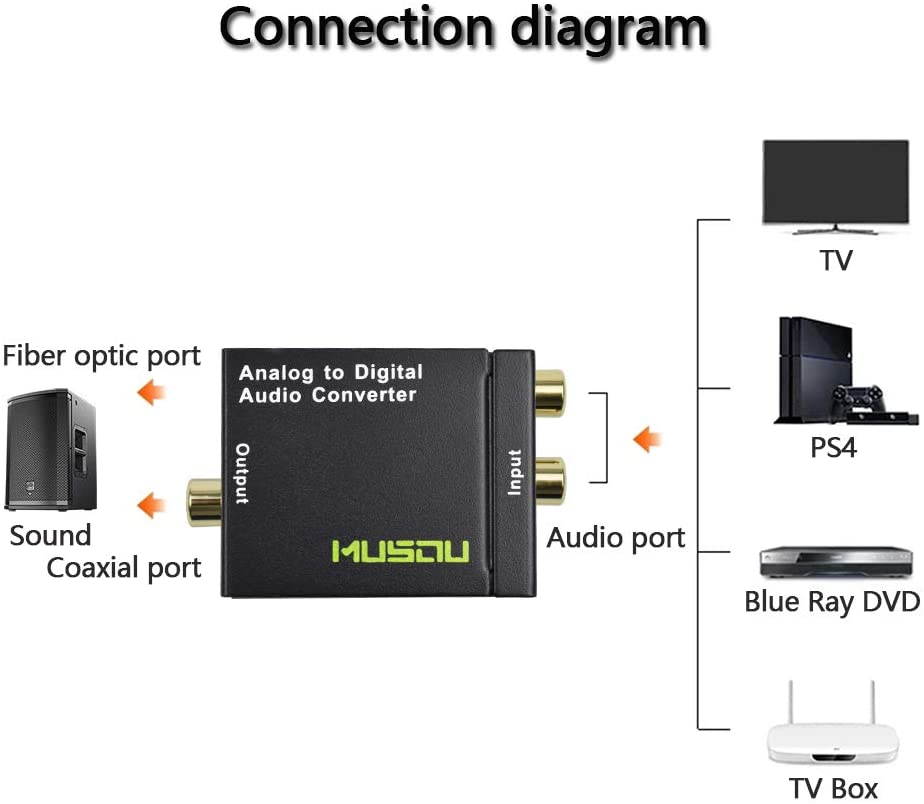 Connection diagram

Fiber optic port

Sound

Coaxial port

Analog to Digital Audio Converter

Output

Input

MUSOU

Audio port

TV

PS4

Blue Ray DVD

TV Box