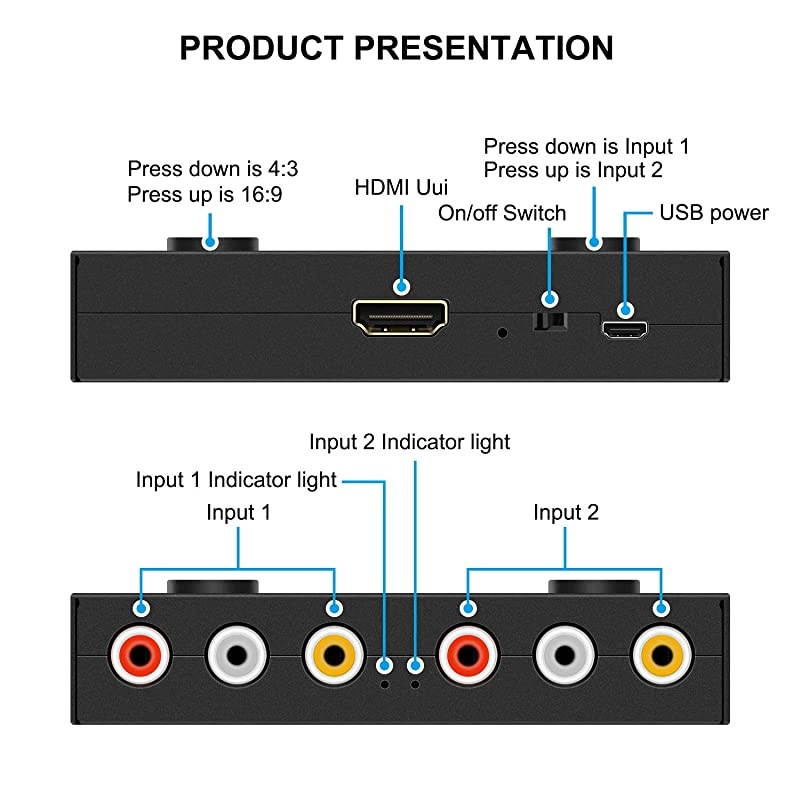 PRODUCT PRESENTATION

Press down is 4:3
Press up is 16:9

HDMI Uui

Press down is Input 1
Press up is Input 2

On/off Switch

USB power

Input 2 Indicator light

Input 1 Indicator light

Input 1

Input 2