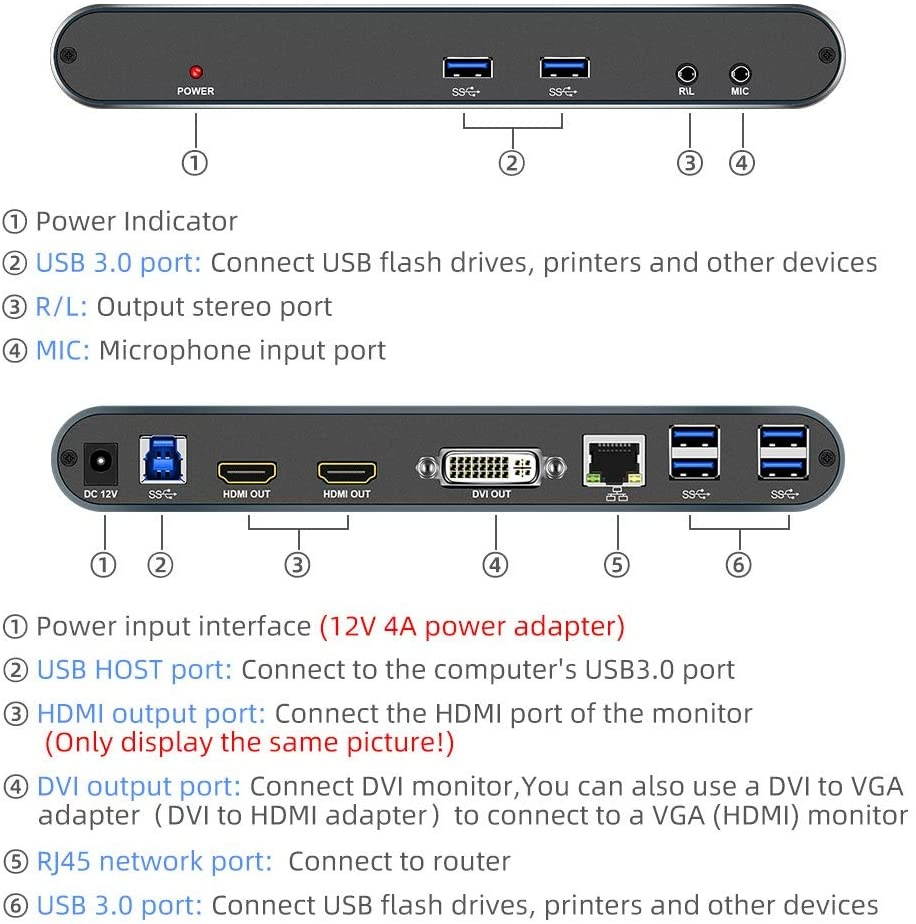 POWER
SS
SS
R/L
MIC
①
②
③
④

① Power Indicator
② USB 3.0 port: Connect USB flash drives, printers and other devices
③ R/L: Output stereo port
④ MIC: Microphone input port

DC 12V
SS
HDMI OUT
HDMI OUT
DVI OUT
SS
SS
①
②
③
④
⑤
⑥

① Power input interface (12V 4A power adapter)
② USB HOST port: Connect to the computer's USB3.0 port
③ HDMI output port: Connect the HDMI port of the monitor (Only display the same picture!)
④ DVI output port: Connect DVI monitor,You can also use a DVI to VGA adapter（DVI to HDMI adapter）to connect to a VGA (HDMI) monitor
⑤ RJ45 network port: Connect to router
⑥ USB 3.0 port: Connect USB flash drives, printers and other devices