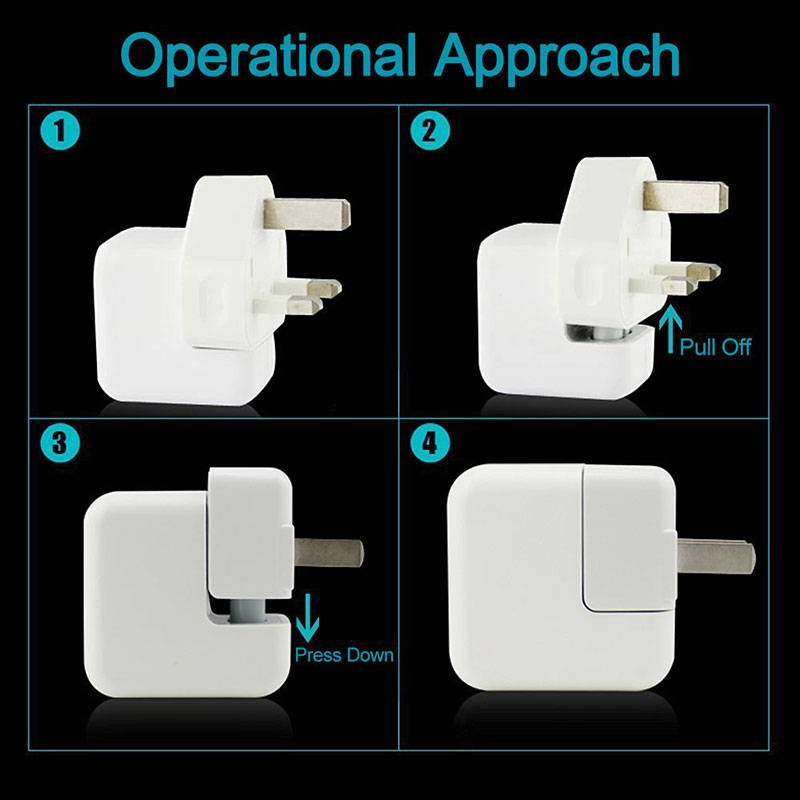 Operational Approach

1

2

Pull Off

3

Press Down

4