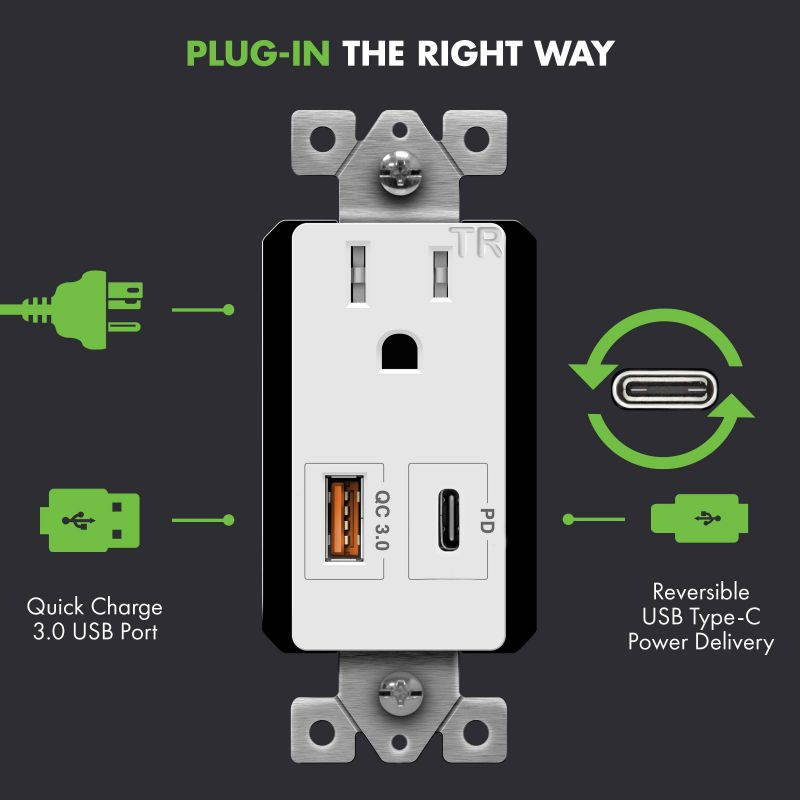 PLUG-IN THE RIGHT WAY

TR

QC 3.0

PD

Quick Charge
3.0 USB Port

Reversible
USB Type-C
Power Delivery