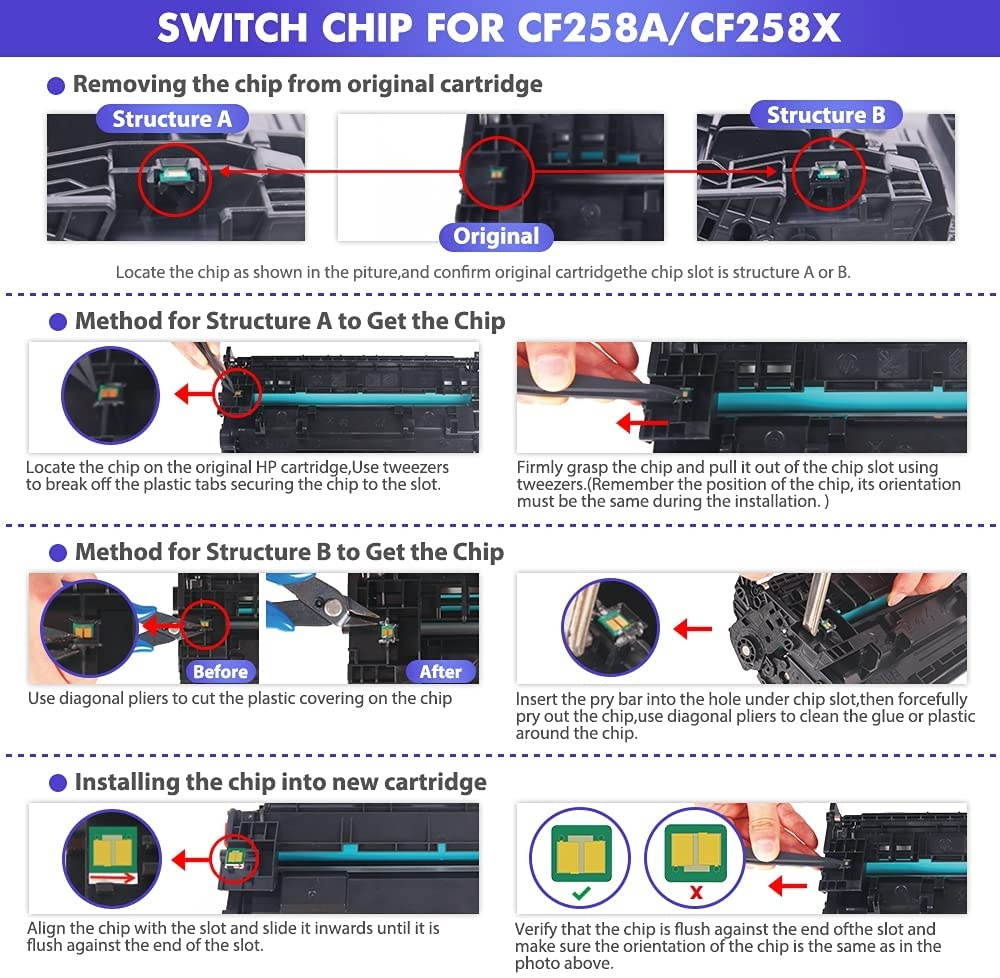 SWITCH CHIP FOR CF258A/CF258X

Removing the chip from original cartridge

Structure A

Original

Structure B

Locate the chip as shown in the piture,and confirm original cartridgethe chip slot is structure A or B.

Method for Structure A to Get the Chip

Locate the chip on the original HP cartridge,Use tweezers to break off the plastic tabs securing the chip to the slot.

Firmly grasp the chip and pull it out of the chip slot using tweezers.(Remember the position of the chip, its orientation must be the same during the installation. )

Method for Structure B to Get the Chip

Before

After

Use diagonal pliers to cut the plastic covering on the chip

Insert the pry bar into the hole under chip slot,then forcefully pry out the chip,use diagonal pliers to clean the glue or plastic around the chip.

Installing the chip into new cartridge

Align the chip with the slot and slide it inwards until it is flush against the end of the slot.

x

Verify that the chip is flush against the end ofthe slot and make sure the orientation of the chip is the same as in the photo above.