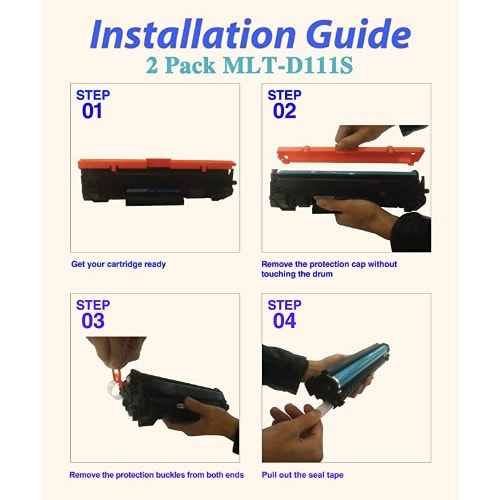 Installation Guide
2 Pack MLT-D111S

STEP
01

Get your cartridge ready

STEP
02

Remove the protection cap without touching the drum

STEP
03

Remove the protection buckles from both ends

STEP
04

Pull out the seal tape