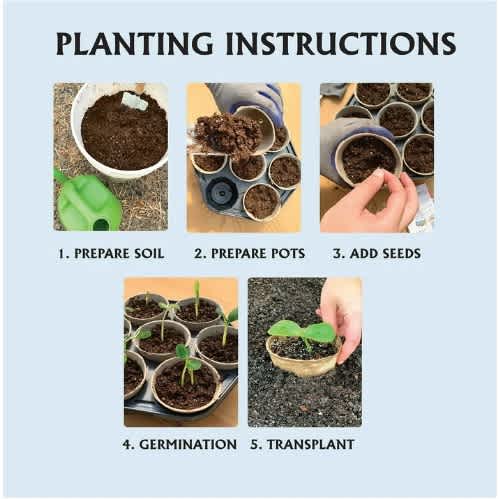 PLANTING INSTRUCTIONS

1. PREPARE SOIL

2. PREPARE POTS

3. ADD SEEDS

4. GERMINATION

5. TRANSPLANT