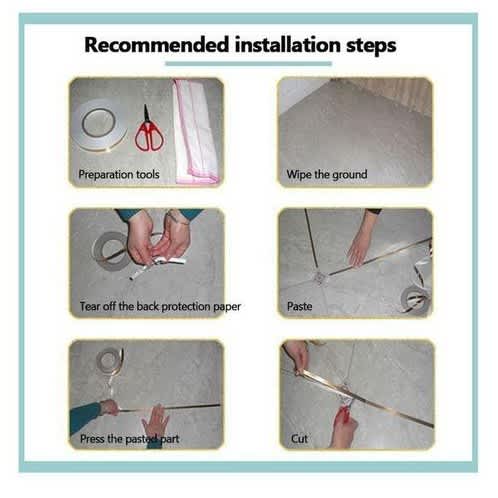 Recommended installation steps

Preparation tools

Wipe the ground

Tear off the back protection paper

Paste

Press the pasted part

Cut