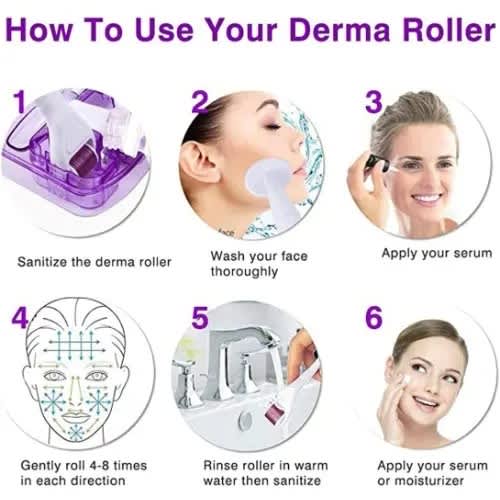 How To Use Your Derma Roller

1

Sanitize the derma roller

2

Wash your face thoroughly

3

Apply your serum

4

Gently roll 4-8 times in each direction

5

Rinse roller in warm water then sanitize

6

Apply your serum or moisturizer