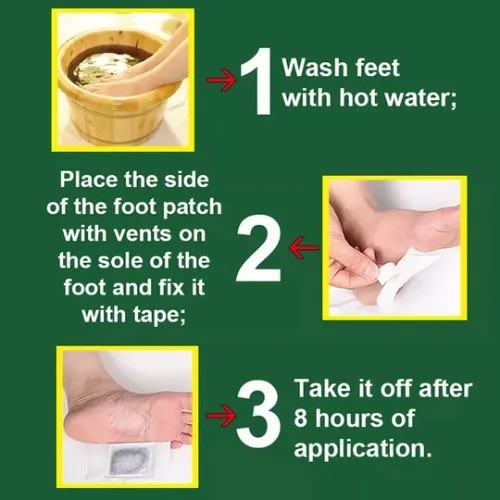 1 Wash feet with hot water;

Place the side of the foot patch with vents on the sole of the foot and fix it with tape;

2

3 Take it off after 8 hours of application.