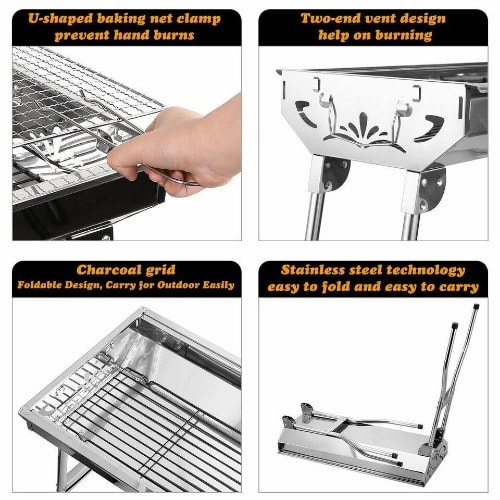 U-shaped baking net clamp
prevent hand burns

Two-end vent design
help on burning

Charcoal grid
Foldable Design, Carry for Outdoor Easily

Stainless steel technology
easy to fold and easy to carry