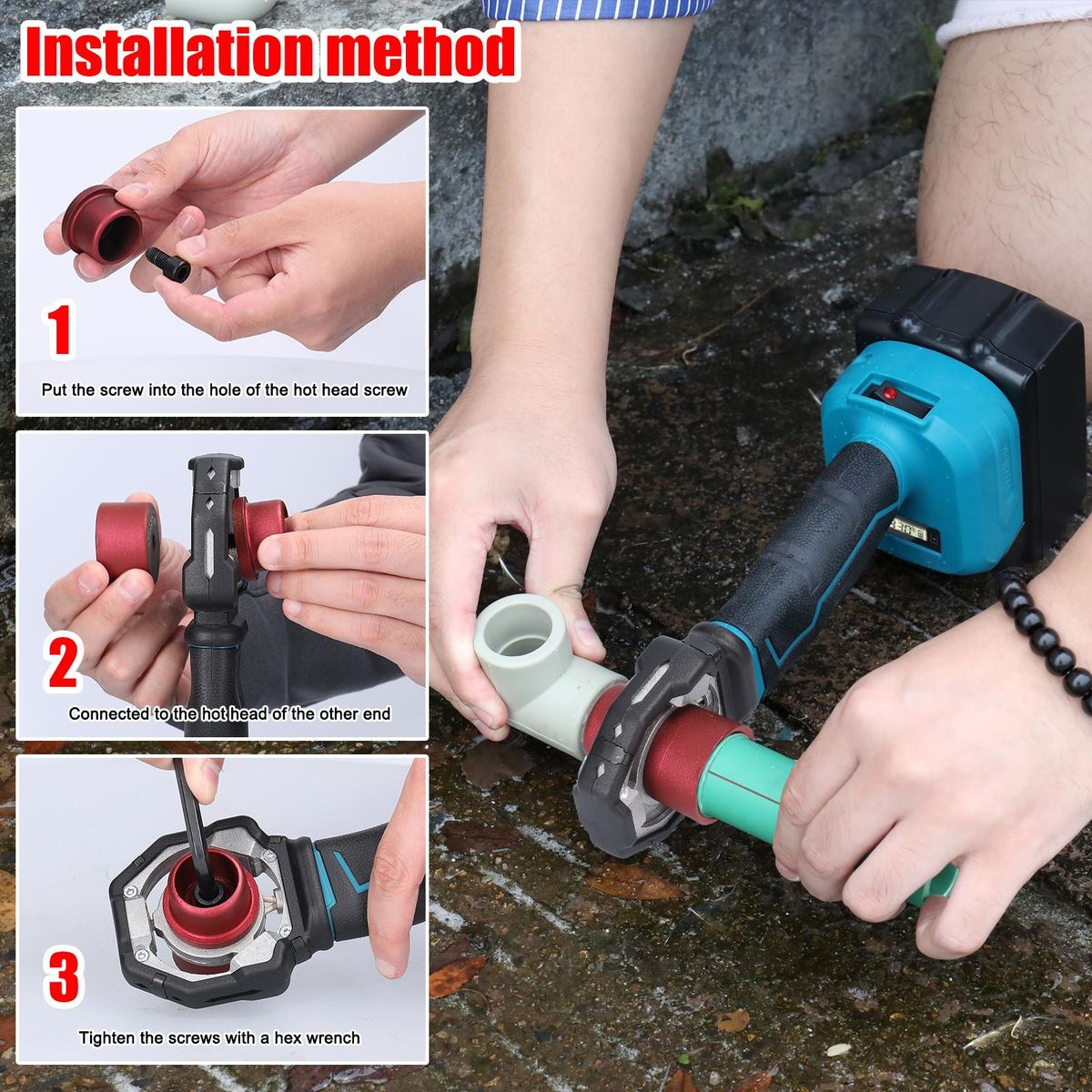 Installation method

1
Put the screw into the hole of the hot head screw

2
Connected to the hot head of the other end

3
Tighten the screws with a hex wrench