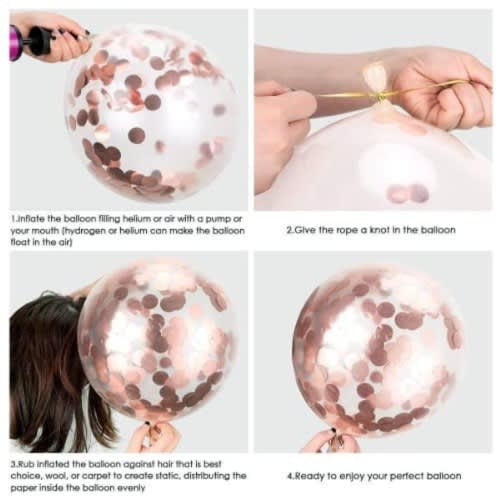 1.Inflate the balloon filling helium or air with a pump or your mouth (hydrogen or helium can make the balloon float in the air)

2.Give the rope a knot in the balloon

3.Rub inflated the balloon against hair that is best choice, wool, or carpet to create static, distributing the paper inside the balloon evenly

4.Ready to enjoy your perfect balloon