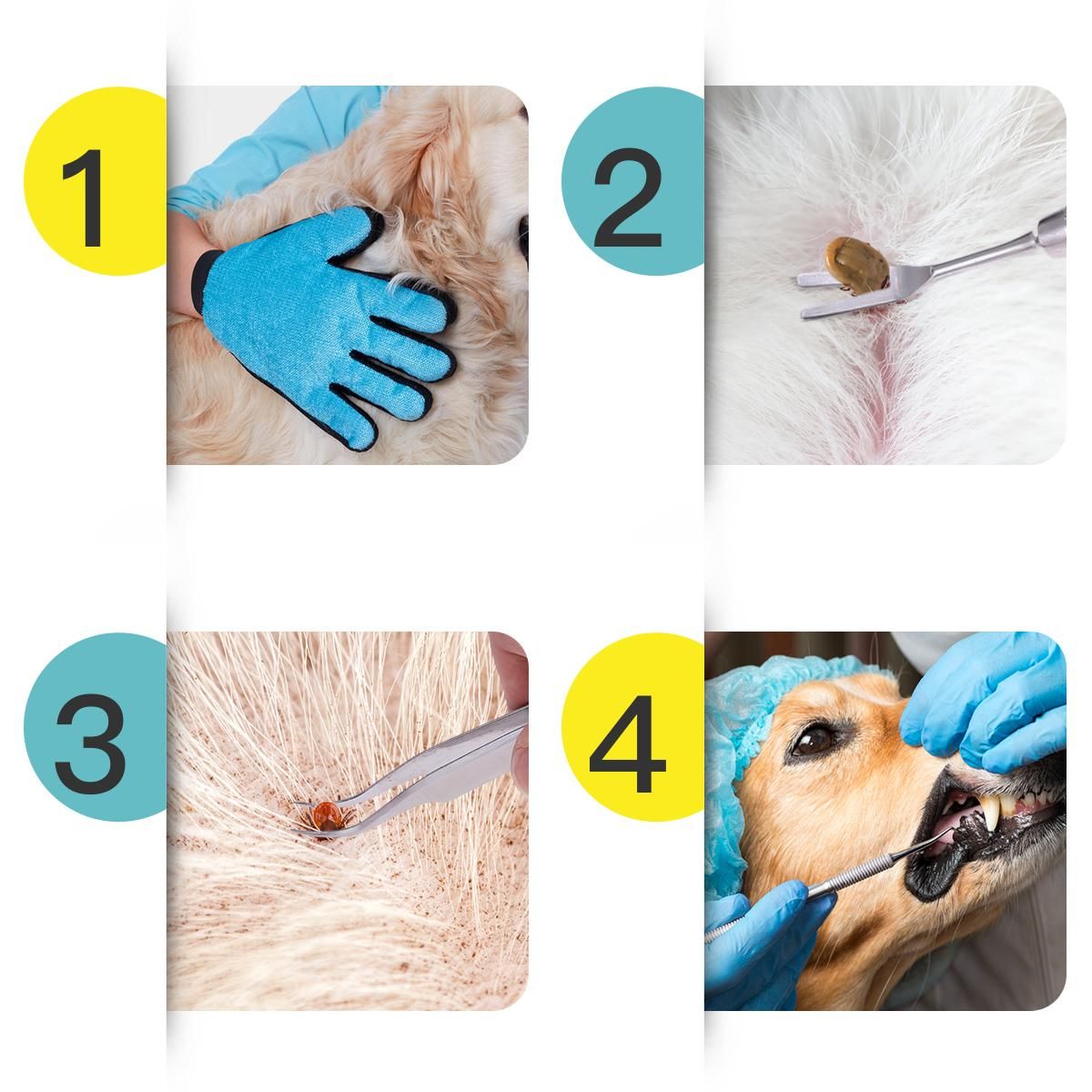 1

2

3

4