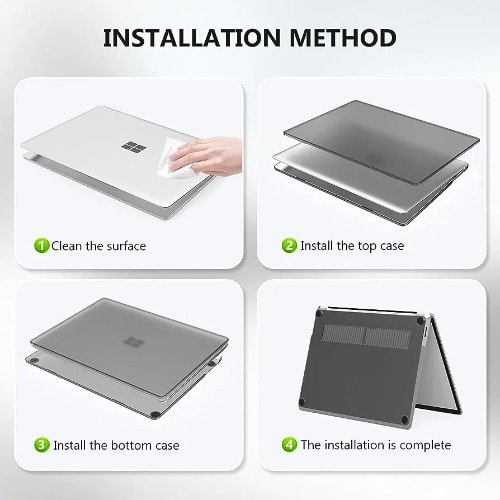 INSTALLATION METHOD

1 Clean the surface

2 Install the top case

3 Install the bottom case

4 The installation is complete