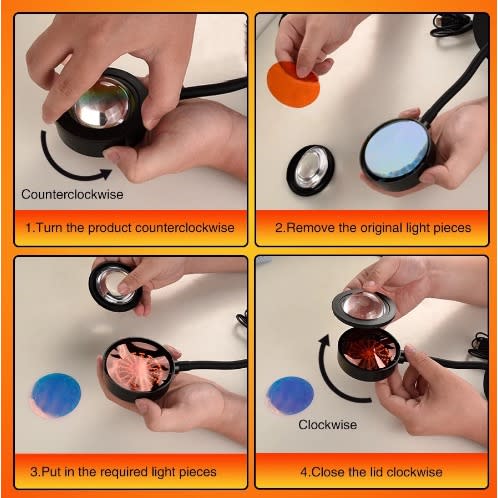 Counterclockwise

1.Turn the product counterclockwise

2.Remove the original light pieces

3.Put in the required light pieces

Clockwise

4.Close the lid clockwise