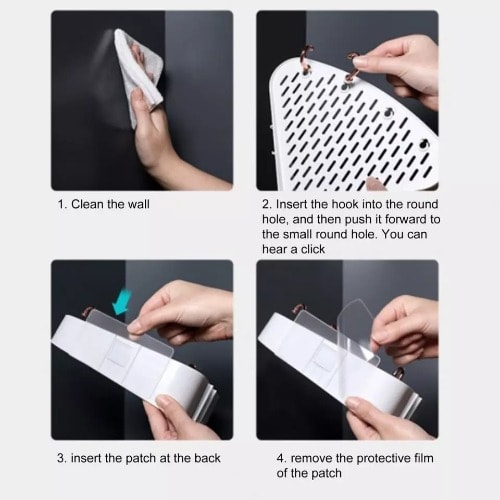 1. Clean the wall

2. Insert the hook into the round hole, and then push it forward to the small round hole. You can hear a click

3. insert the patch at the back

4. remove the protective film of the patch