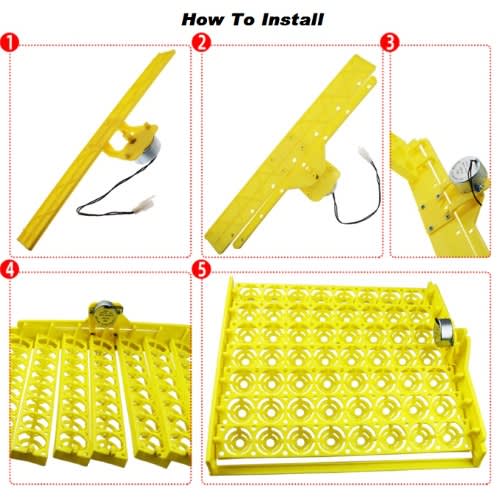 How To Install

1

2

3

4

5