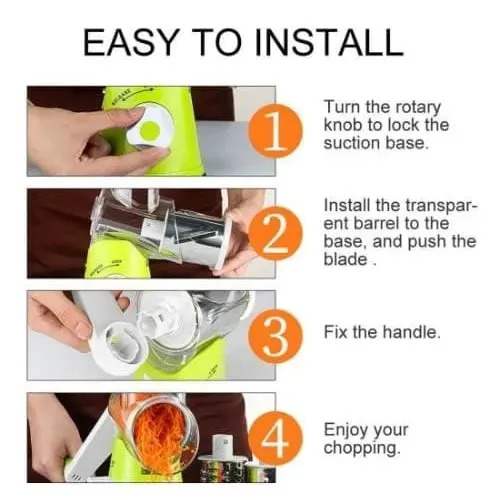 EASY TO INSTALL

1

Turn the rotary knob to lock the suction base.

2

Install the transparent barrel to the base, and push the blade .

3

Fix the handle.

4

Enjoy your chopping.