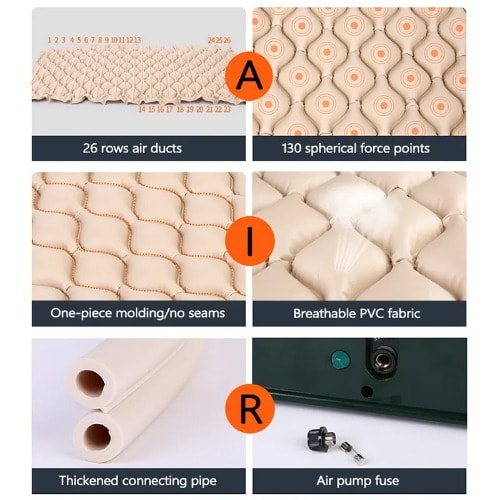 1 2 3 4 5 6 7 8 9 10 11 12 13 24 25 26

14 15 16 17 18 19 20 21 22 23

A

26 rows air ducts

130 spherical force points

I

One-piece molding/no seams

Breathable PVC fabric

R

Thickened connecting pipe

Air pump fuse