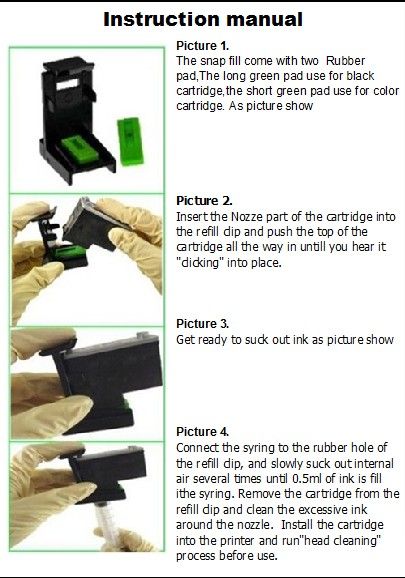 Instruction manual

Picture 1.
The snap fill come with two Rubber pad,The long green pad use for black cartridge,the short green pad use for color cartridge. As picture show

Picture 2.
Insert the Nozze part of the cartridge into the refill clip and push the top of the cartridge all the way in untill you hear it "clicking" into place.

Picture 3.
Get ready to suck out ink as picture show

Picture 4.
Connect the syring to the rubber hole of the refill clip, and slowly suck out internal air several times until 0.5ml of ink is fill ithe syring. Remove the cartridge from the refill clip and clean the excessive ink around the nozzle. Install the cartridge into the printer and run"head cleaning" process before use.