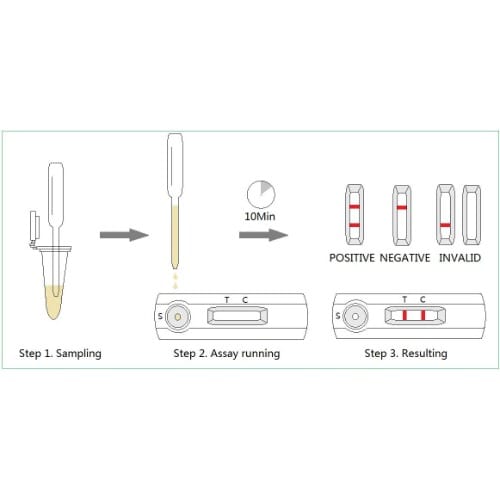 10Min

POSITIVE NEGATIVE INVALID

T C

S

T C

S

Step 1. Sampling

Step 2. Assay running

Step 3. Resulting