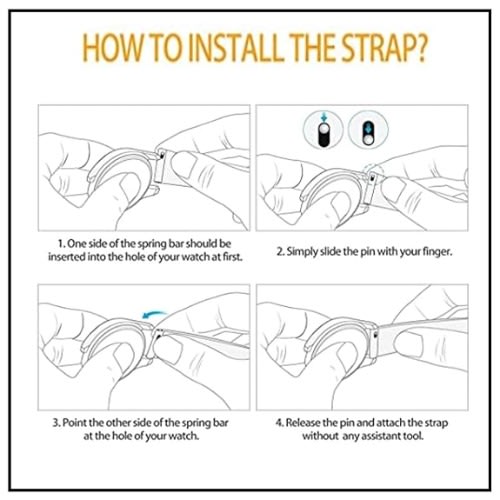 HOW TO INSTALL THE STRAP?

1. One side of the spring bar should be inserted into the hole of your watch at first.

2. Simply slide the pin with your finger.

3. Point the other side of the spring bar at the hole of your watch.

4. Release the pin and attach the strap without any assistant tool.