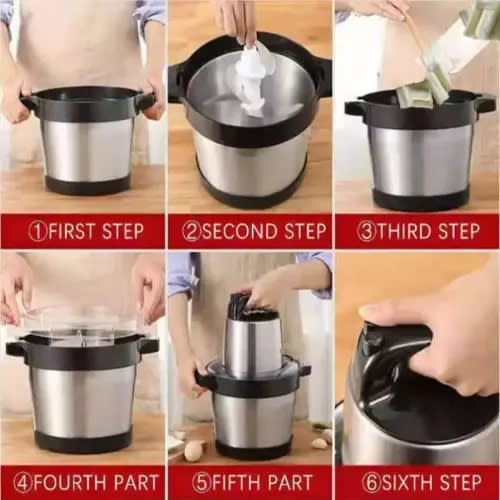 ①FIRST STEP

②SECOND STEP

③THIRD STEP

④FOURTH PART

⑤FIFTH PART

⑥SIXTH STEP