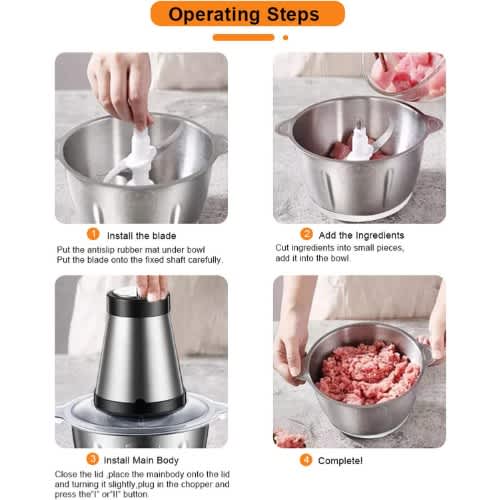 Operating Steps

1 Install the blade
Put the antislip rubber mat under bowl
Put the blade onto the fixed shaft carefully.

2 Add the Ingredients
Cut ingredients into small pieces, add it into the bowl.

3 Install Main Body
Close the lid ,place the mainbody onto the lid and turning it slightly,plug in the chopper and press the"I" or"II" button.

4 Complete!