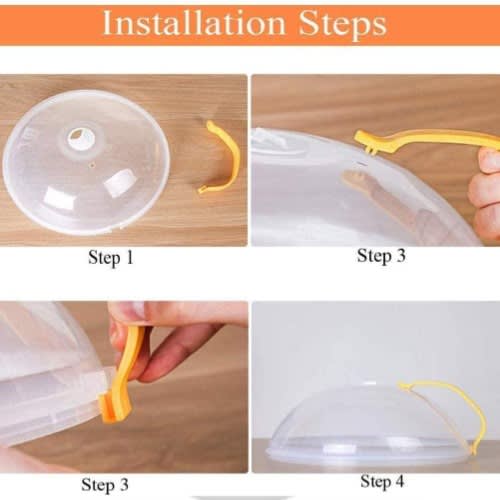 Installation Steps

Step 1

Step 3

Step 3

Step 4