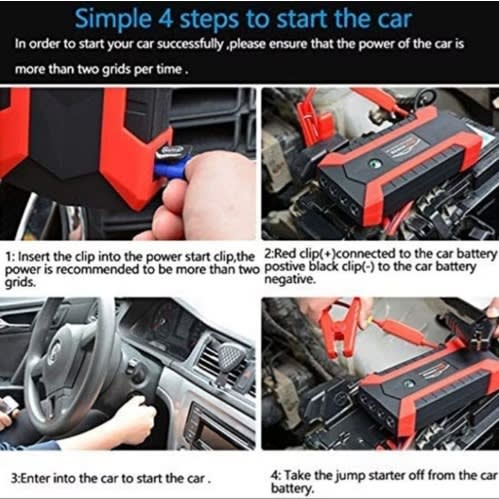 Simple 4 steps to start the car

In order to start your car successfully ,please ensure that the power of the car is more than two grids per time .

1: Insert the clip into the power start clip,the power is recommended to be more than two grids.

2:Red clip(+)connected to the car battery postive black clip(-) to the car battery negative.

3:Enter into the car to start the car .

4: Take the jump starter off from the car battery.