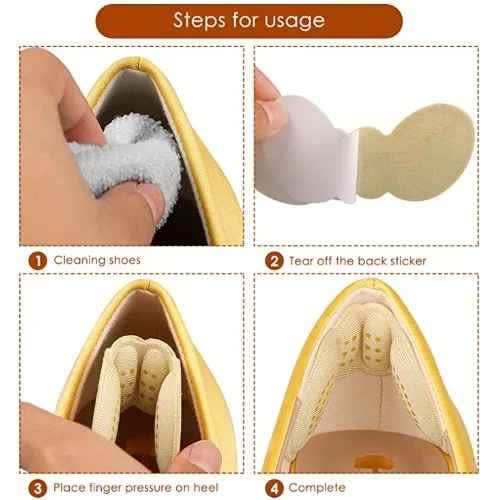 Steps for usage

1 Cleaning shoes

2 Tear off the back sticker

3 Place finger pressure on heel

4 Complete