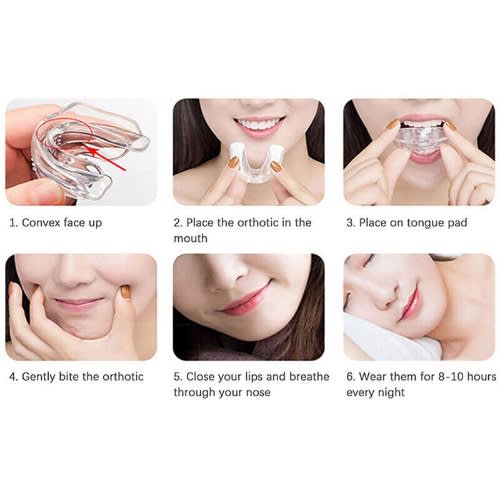 1. Convex face up

2. Place the orthotic in the mouth

3. Place on tongue pad

4. Gently bite the orthotic

5. Close your lips and breathe through your nose

6. Wear them for 8-10 hours every night