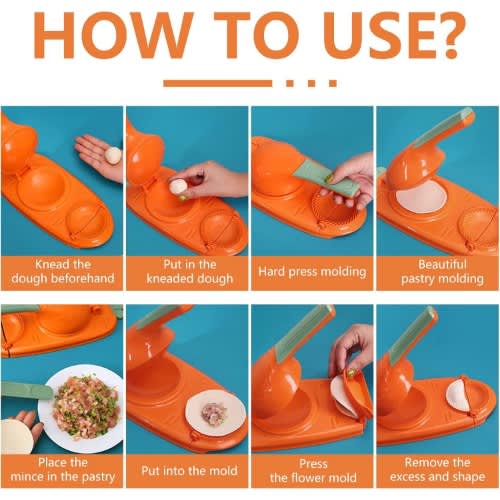 HOW TO USE?

Knead the dough beforehand

Put in the kneaded dough

Hard press molding

Beautiful pastry molding

Place the mince in the pastry

Put into the mold

Press the flower mold

Remove the excess and shape