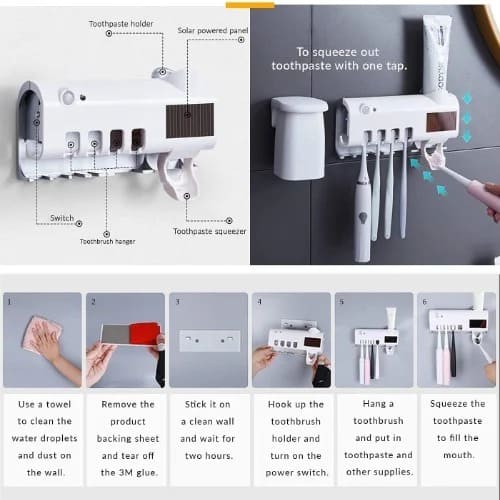 Toothpaste holder

Solar powered panel

Switch

Toothbrush hanger

Toothpaste squeezer

To squeeze out toothpaste with one tap.

1

Use a towel to clean the water droplets and dust on the wall.

2

Remove the product backing sheet and tear off the 3M glue.

3

Stick it on a clean wall and wait for two hours.

4

Hook up the toothbrush holder and turn on the power switch.

5

Hang a toothbrush and put in toothpaste and other supplies.

6

Squeeze the toothpaste to fill the mouth.