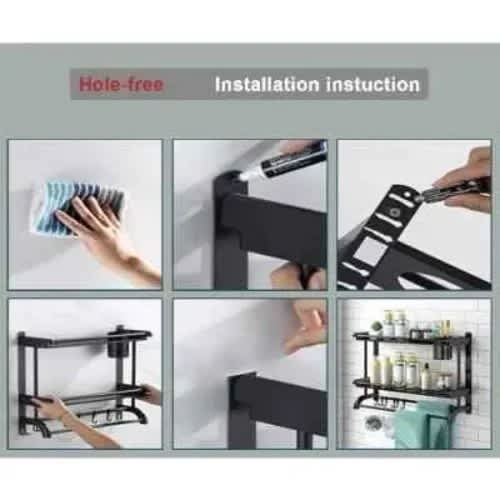 Hole-free Installation instuction