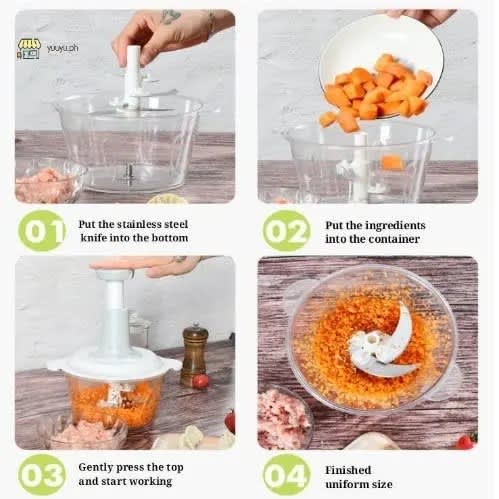 yuuyu.ph

01 Put the stainless steel knife into the bottom

02 Put the ingredients into the container

03 Gently press the top and start working

04 Finished uniform size