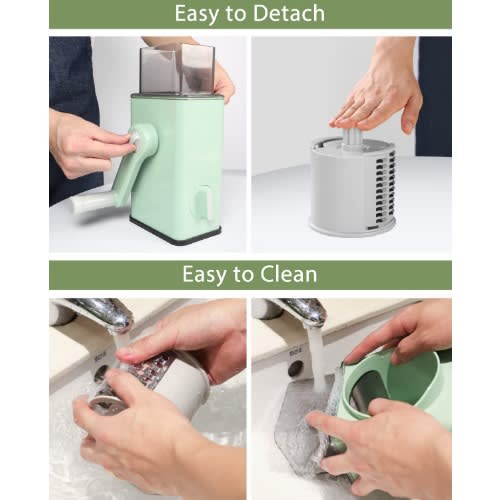 Easy to Detach

Easy to Clean