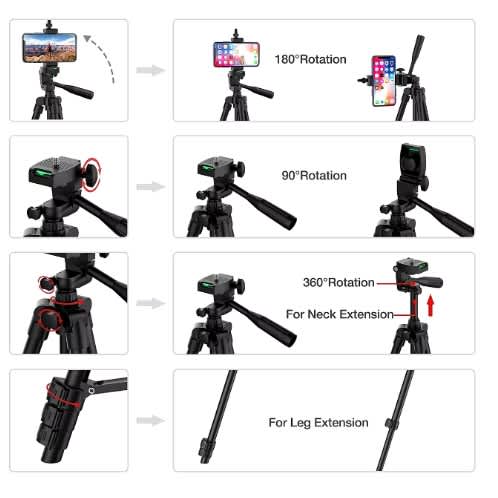 180°Rotation

90°Rotation

360°Rotation

For Neck Extension

For Leg Extension