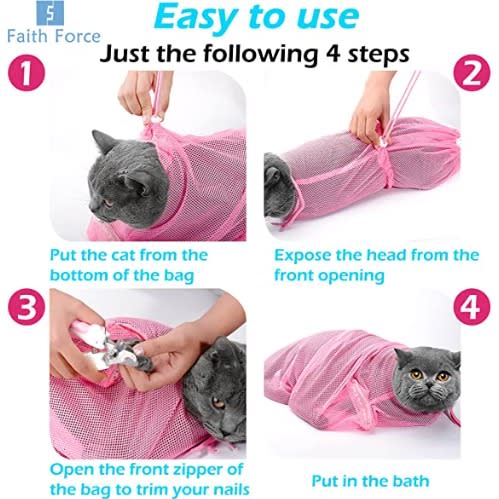 Faith Force

Easy to use

Just the following 4 steps

1

2

Put the cat from the bottom of the bag

Expose the head from the front opening

3

4

Open the front zipper of the bag to trim your nails

Put in the bath