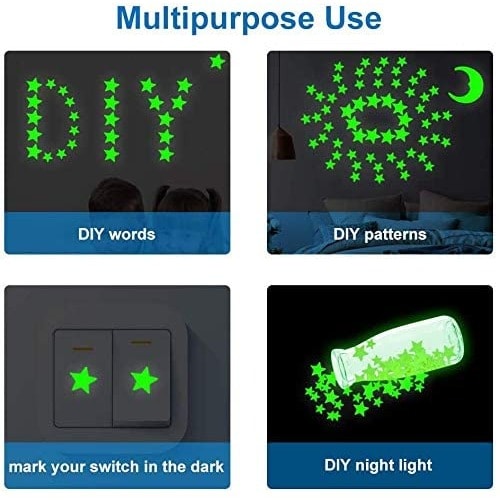 Multipurpose Use

DIY

DIY words

DIY patterns

mark your switch in the dark

DIY night light