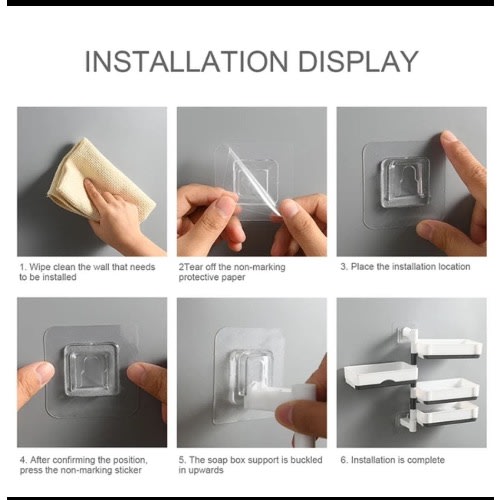 INSTALLATION DISPLAY

1. Wipe clean the wall that needs to be installed

2Tear off the non-marking protective paper

3. Place the installation location

4. After confirming the position, press the non-marking sticker

5. The soap box support is buckled in upwards

6. Installation is complete