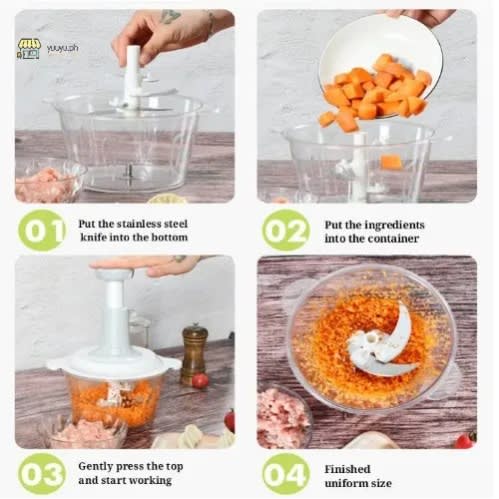 yuuyu.ph

01 Put the stainless steel knife into the bottom

02 Put the ingredients into the container

03 Gently press the top and start working

04 Finished uniform size