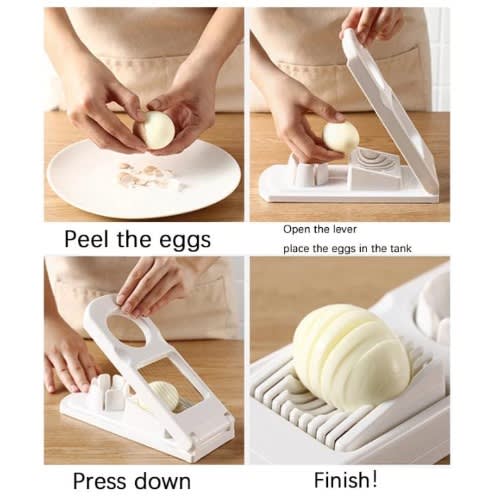 Peel the eggs

Open the lever

place the eggs in the tank

Press down

Finish!