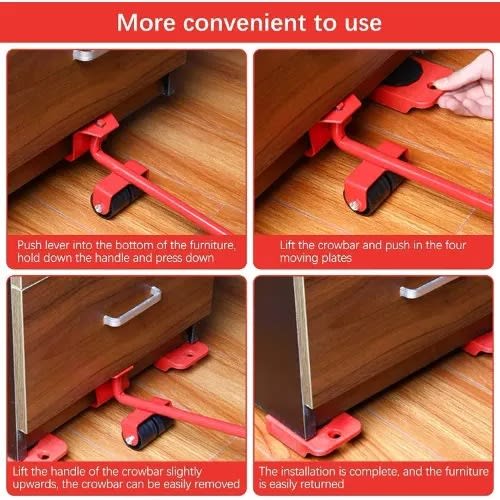 More convenient to use

Push lever into the bottom of the furniture, hold down the handle and press down

Lift the crowbar and push in the four moving plates

Lift the handle of the crowbar slightly upwards, the crowbar can be easily removed

The installation is complete, and the furniture is easily returned