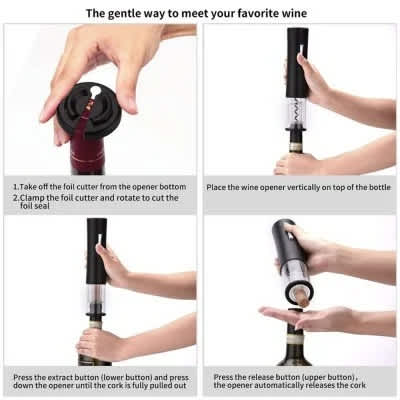 The gentle way to meet your favorite wine

1.Take off the foil cutter from the opener bottom
2.Clamp the foil cutter and rotate to cut the foil seal

Place the wine opener vertically on top of the bottle

Press the extract button (lower button) and press down the opener until the cork is fully pulled out

Press the release button (upper button), the opener automatically releases the cork