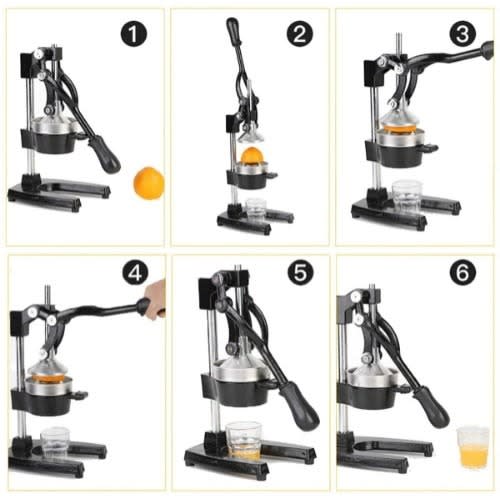 1

2

3

4

5

6